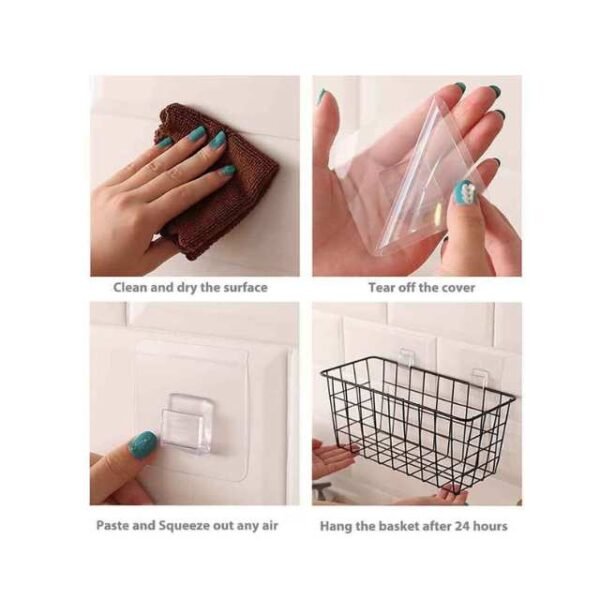 Clean and dry the surface

Tear off the cover

Paste and Squeeze out any air

Hang the basket after 24 hours