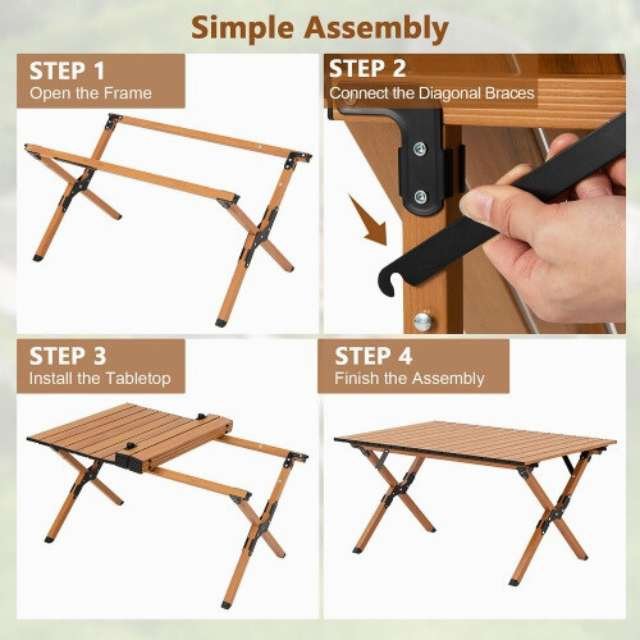 Simple Assembly

STEP 1
Open the Frame

STEP 2
Connect the Diagonal Braces

STEP 3
Install the Tabletop

STEP 4
Finish the Assembly