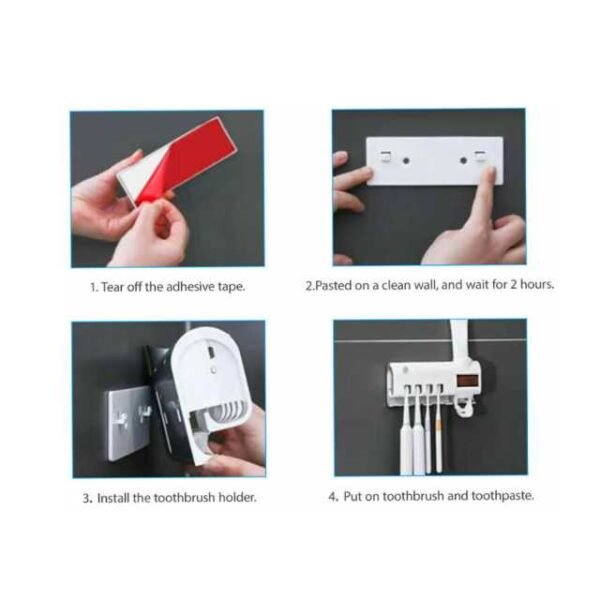 1. Tear off the adhesive tape.

2.Pasted on a clean wall, and wait for 2 hours.

3. Install the toothbrush holder.

4. Put on toothbrush and toothpaste.